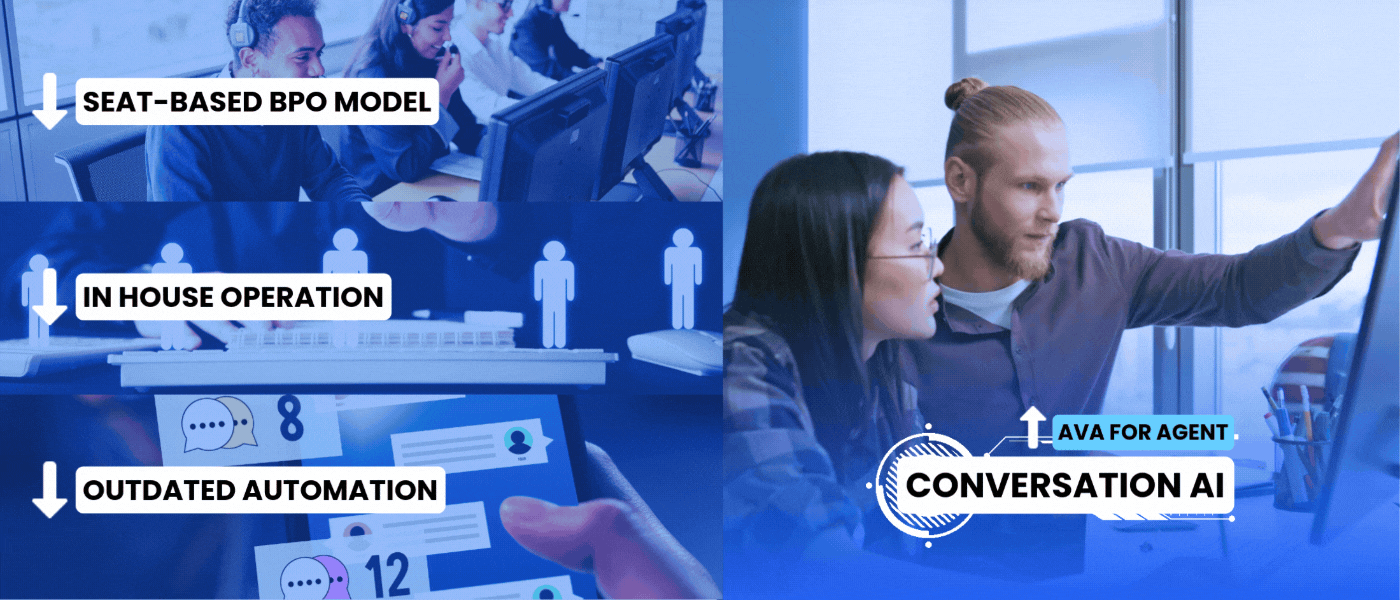 SEAT-BASED BPO MODEL

IN HOUSE OPERATION

8

OUTDATED AUTOMATION

12

AVA FOR AGENT

CONVERSATION AI