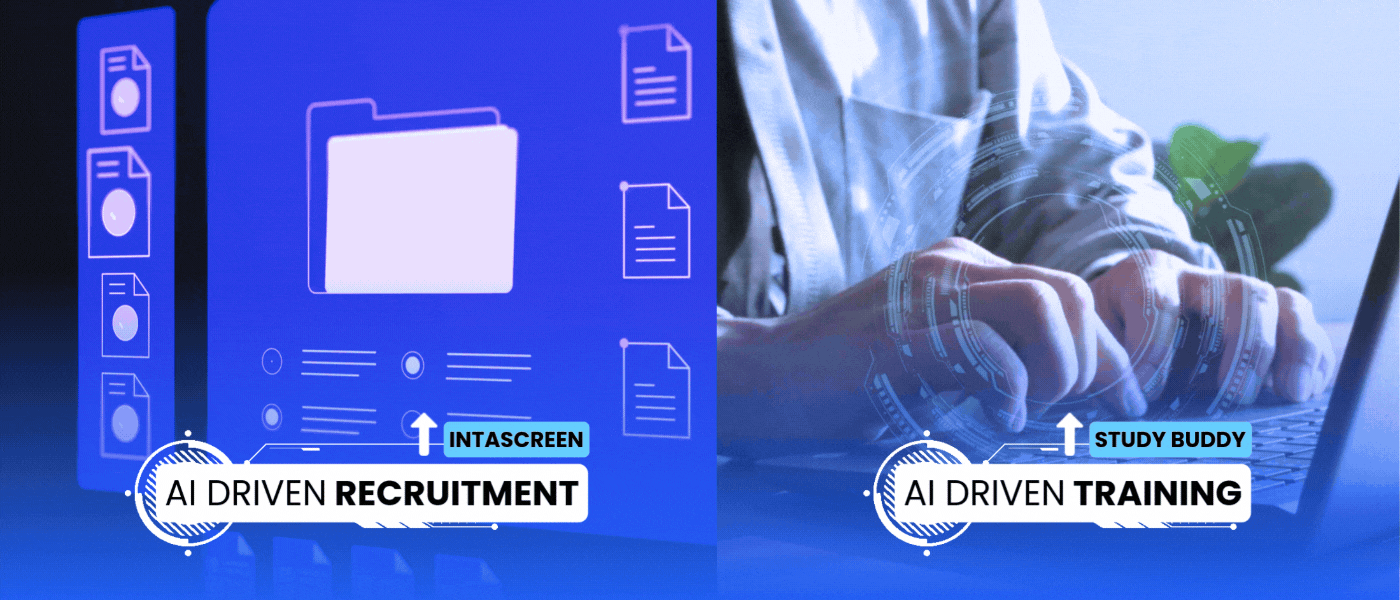 INTASCREEN
AI DRIVEN RECRUITMENT

STUDY BUDDY
AI DRIVEN TRAINING